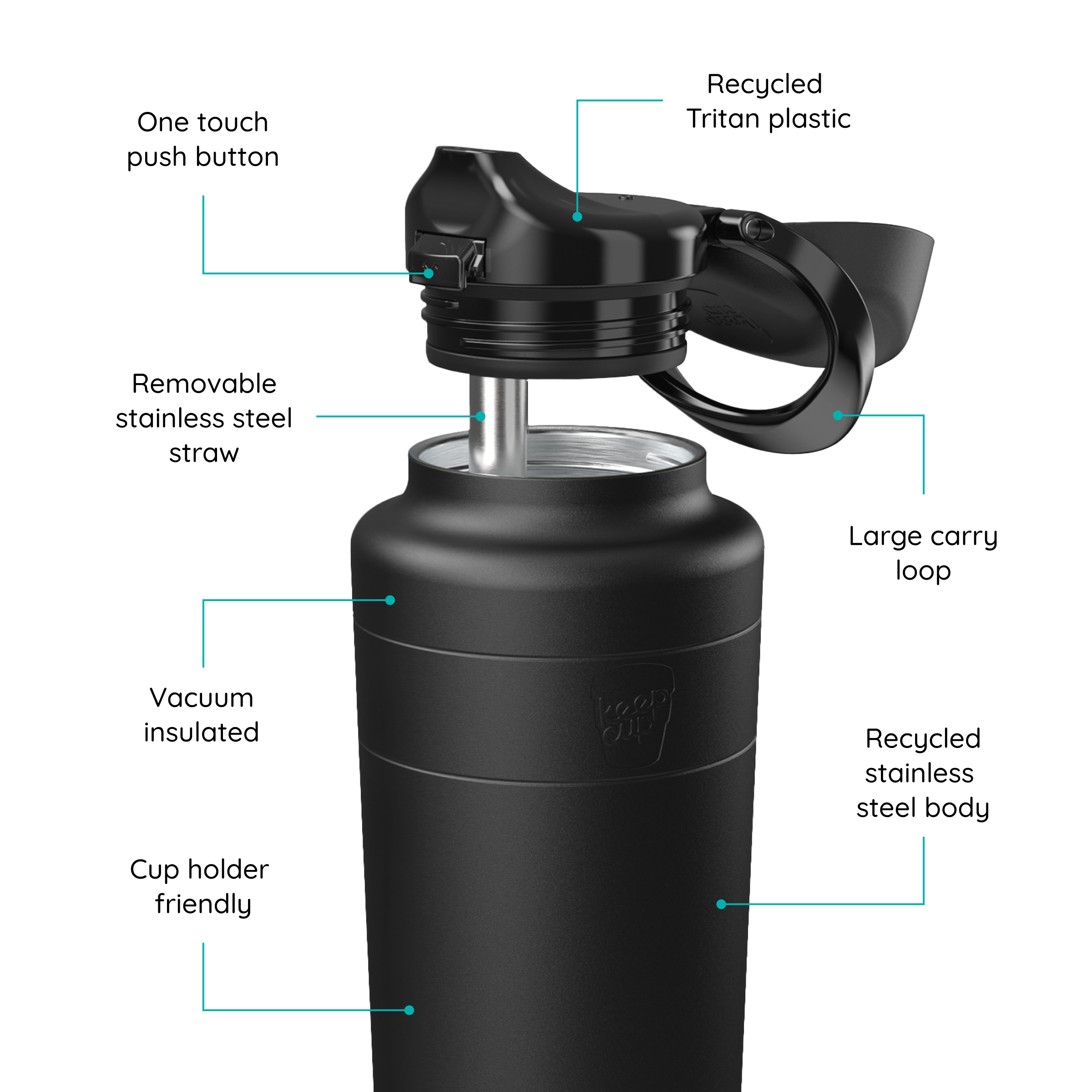 One touch push button

Recycled Tritan plastic

Removable stainless steel straw

Large carry loop

Vacuum insulated

keep cup

Recycled stainless steel body

Cup holder friendly